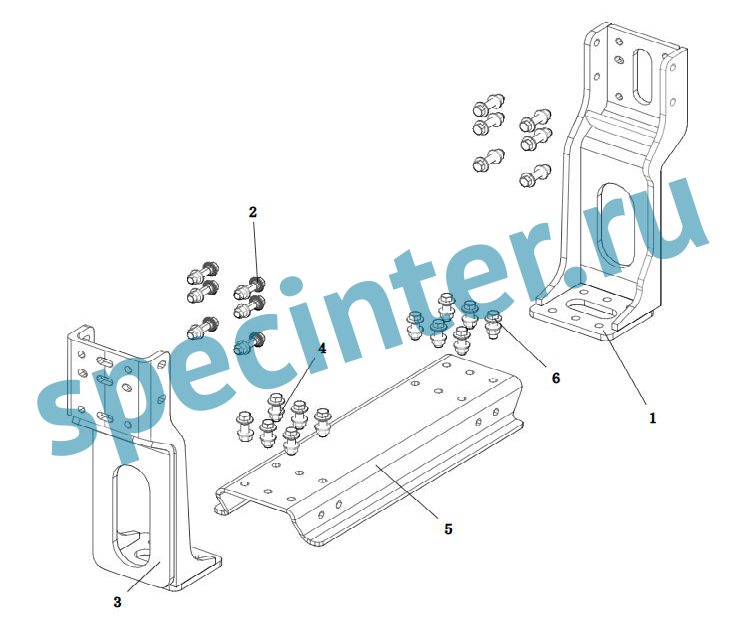 specinter.ru

2

4

6

1

5

3